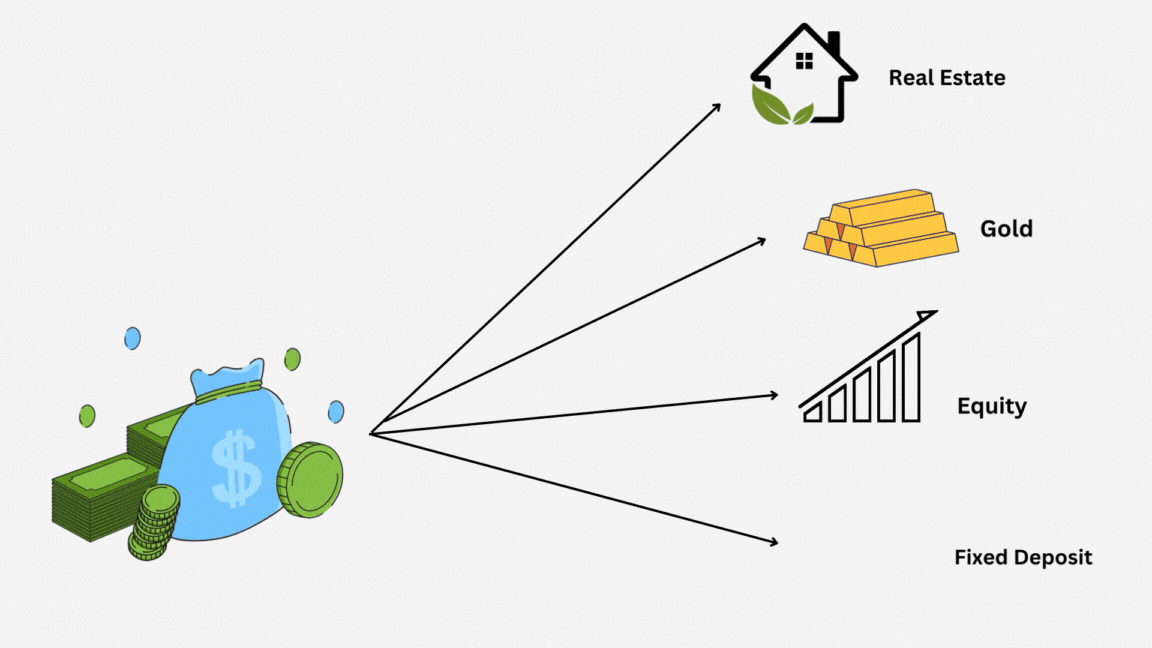 $

Real Estate

Gold

Equity

Fixed Deposit